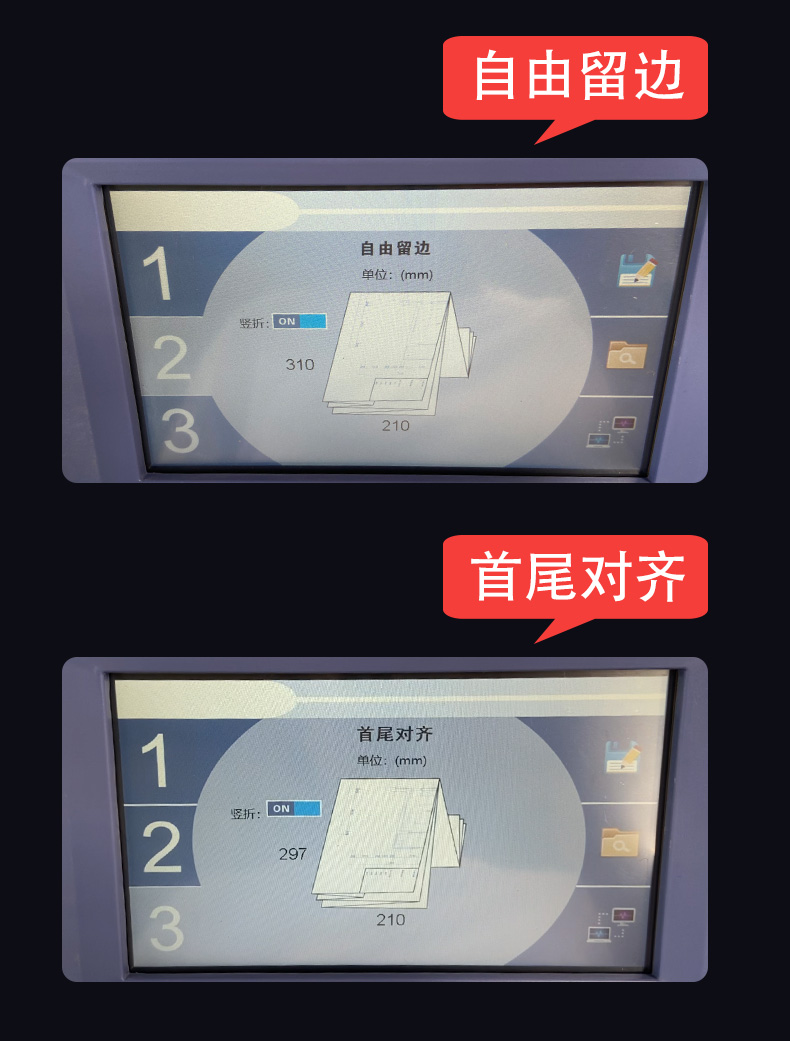 自由留边

1
2
3

自由留边
单位：(mm)
竖折: ON
310
210

首尾对齐

1
2
3

首尾对齐
单位：(mm)
竖折: ON
297
210